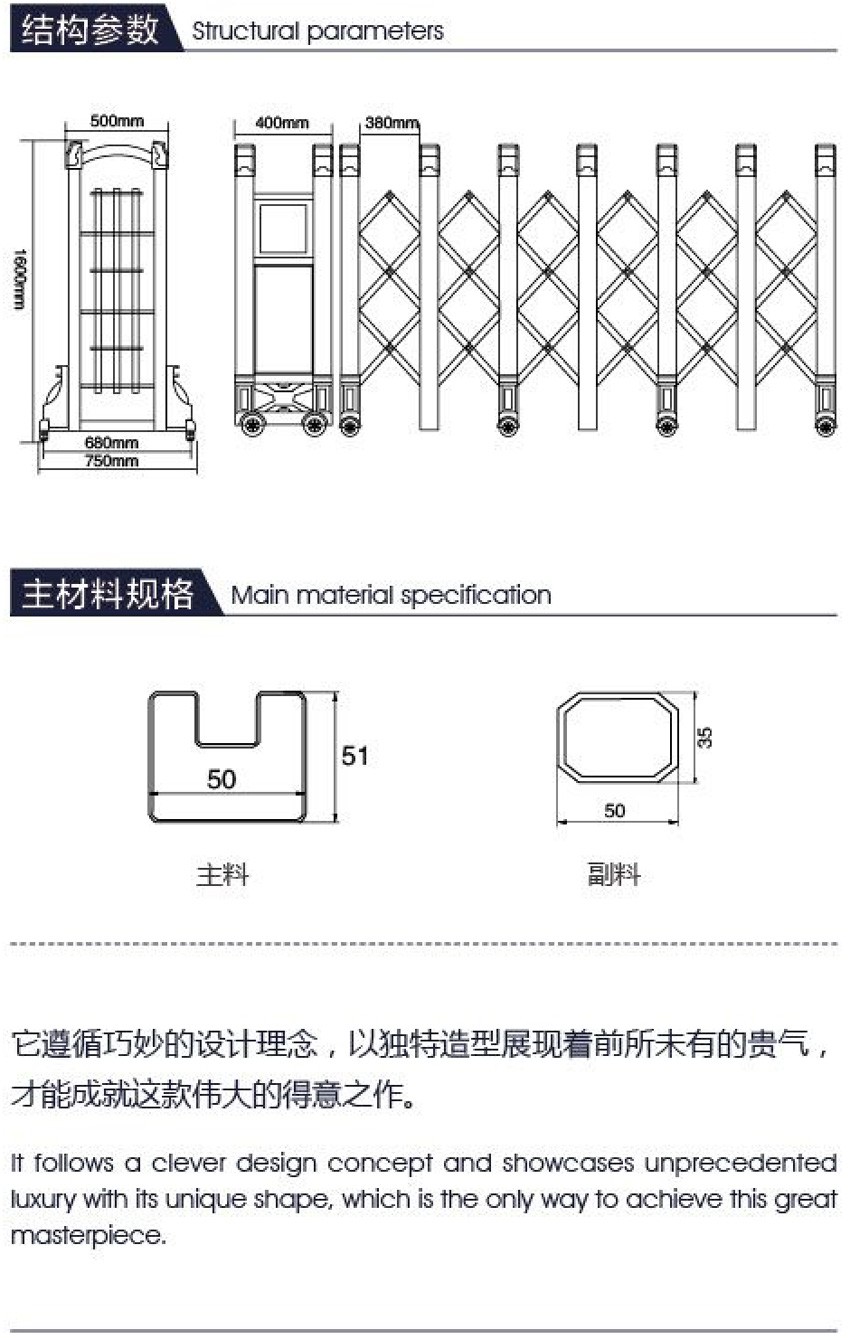 结构参数 Structural parameters

500mm

1600mm

680mm

750mm

400mm

380mm

主材料规格 Main material specification

50

51

主料

35

50

副料

它遵循巧妙的设计理念，以独特造型展现着前所未有的贵气，才能成就这款伟大的得意之作。

It follows a clever design concept and showcases unprecedented luxury with its unique shape, which is the only way to achieve this great masterpiece.