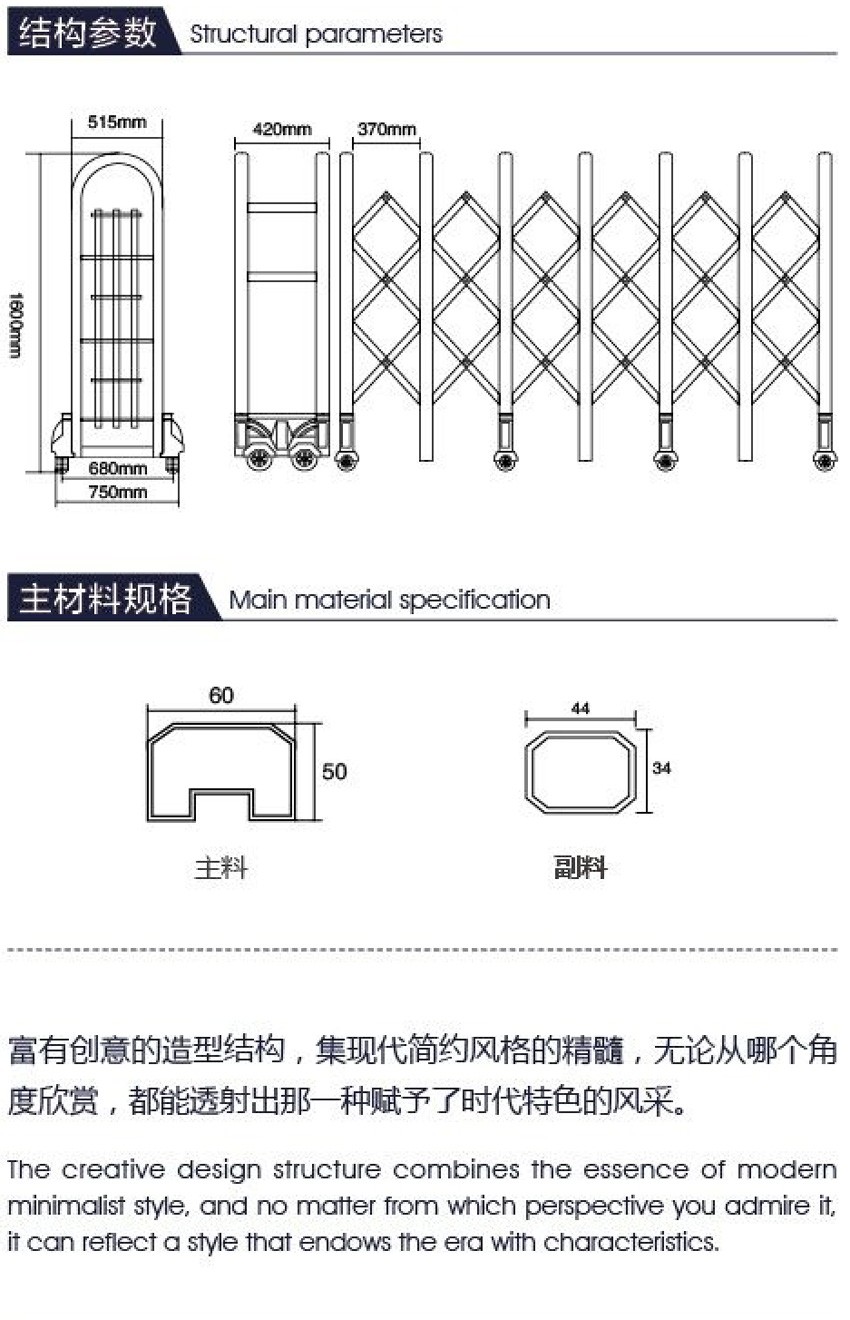 结构参数 Structural parameters

515mm

1600mm

680mm

750mm

420mm

370mm

主材料规格 Main material specification

60

50

主料

44

34

副料

富有创意的造型结构，集现代简约风格的精髓，无论从哪个角度欣赏，都能透射出那一种赋予了时代特色的风采。

The creative design structure combines the essence of modern minimalist style, and no matter from which perspective you admire it, it can reflect a style that endows the era with characteristics.