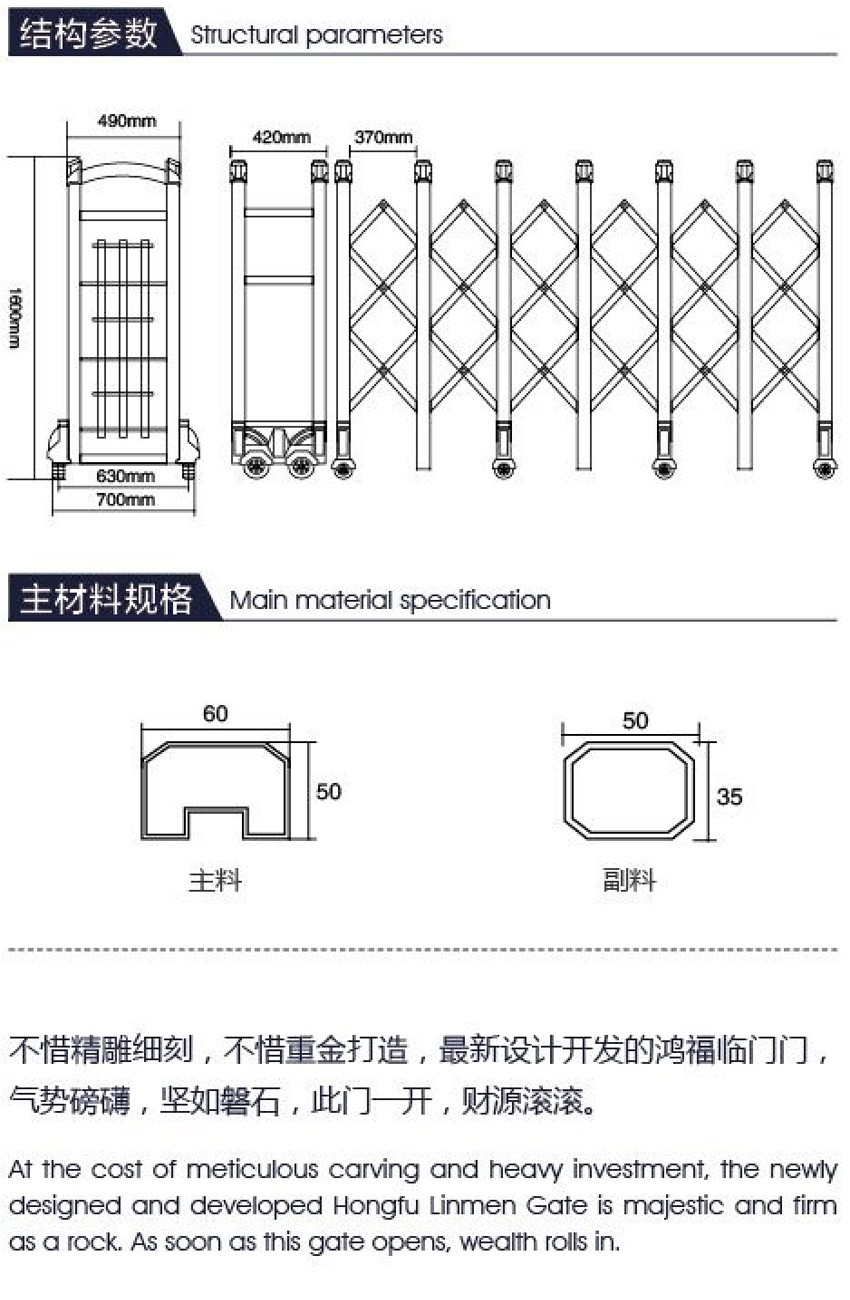 结构参数 Structural parameters

490mm

1600mm

630mm

700mm

420mm

370mm

主材料规格 Main material specification

60

50

主料

50

35

副料

不惜精雕细刻，不惜重金打造，最新设计开发的鸿福临门门，气势磅礴，坚如磐石，此门一开，财源滚滚。

At the cost of meticulous carving and heavy investment, the newly designed and developed Hongfu Linmen Gate is majestic and firm as a rock. As soon as this gate opens, wealth rolls in.