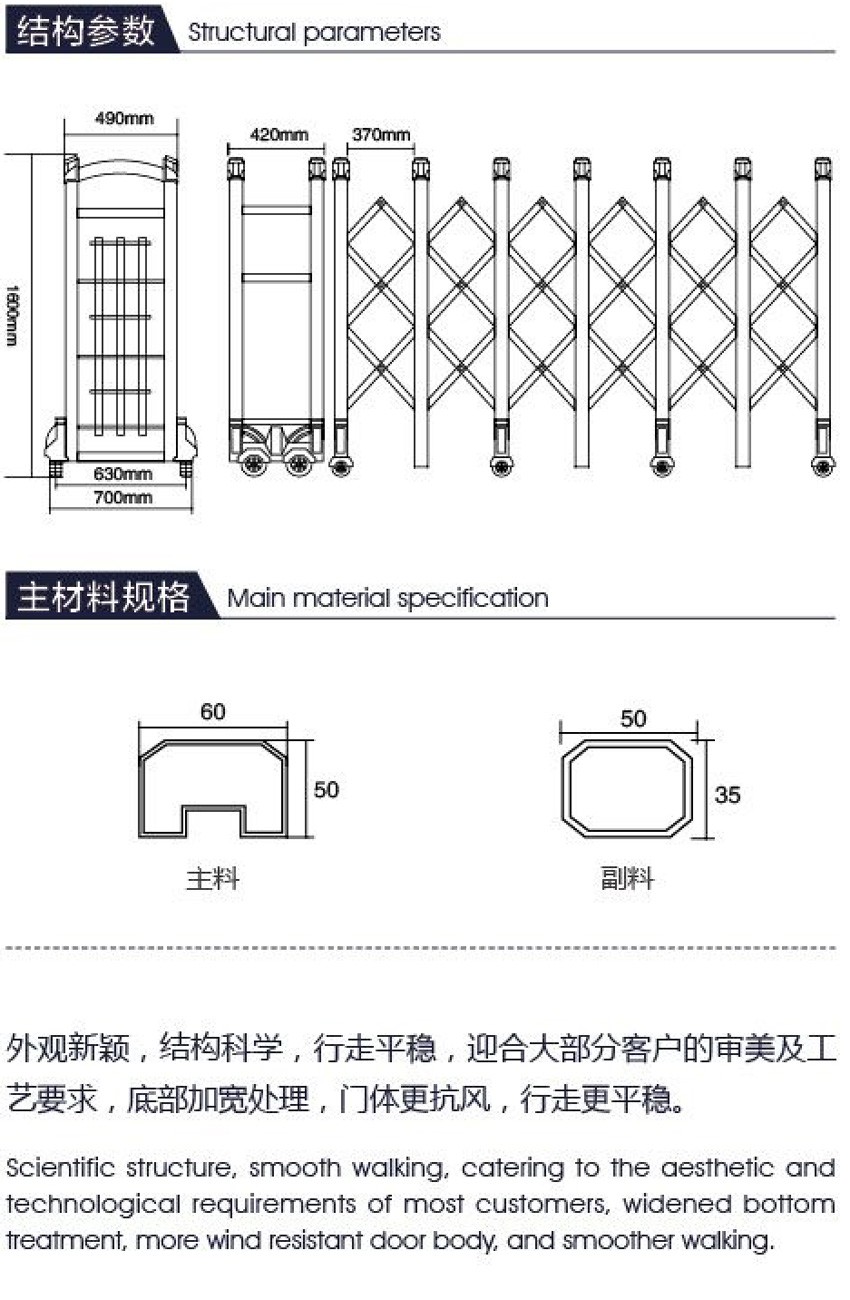 结构参数 Structural parameters

490mm

1600mm

630mm

700mm

420mm

370mm

主材料规格 Main material specification

60

50

主料

50

35

副料

外观新颖，结构科学，行走平稳，迎合大部分客户的审美及工艺要求，底部加宽处理，门体更抗风，行走更平稳。

Scientific structure, smooth walking, catering to the aesthetic and technological requirements of most customers, widened bottom treatment, more wind resistant door body, and smoother walking.