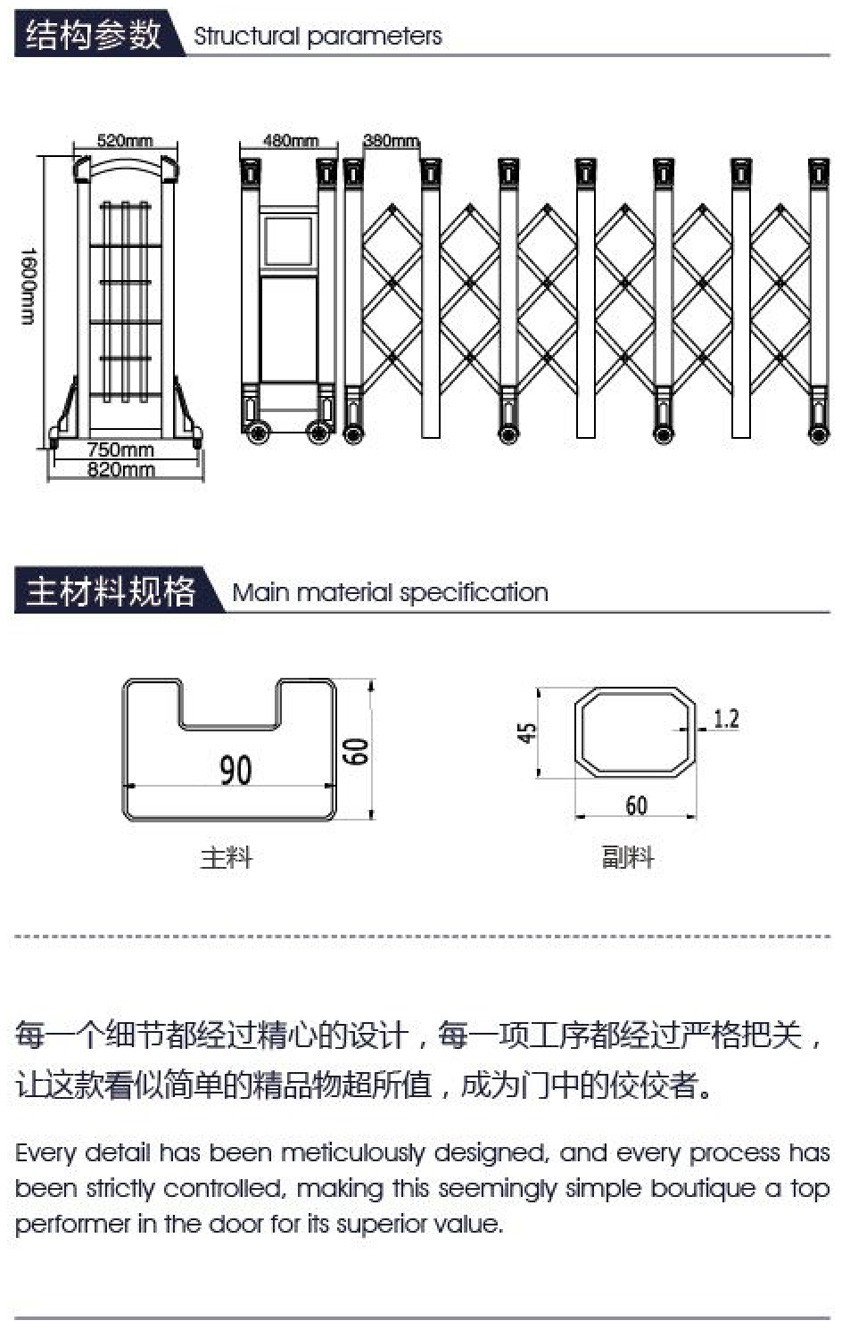 结构参数 Structural parameters

520mm
1600mm
750mm
820mm
480mm
380mm

主材料规格 Main material specification

90
60
主料

45
1.2
60
副料

每一个细节都经过精心的设计，每一项工序都经过严格把关，让这款看似简单的精品物超所值，成为门中的佼佼者。

Every detail has been meticulously designed, and every process has been strictly controlled, making this seemingly simple boutique a top performer in the door for its superior value.