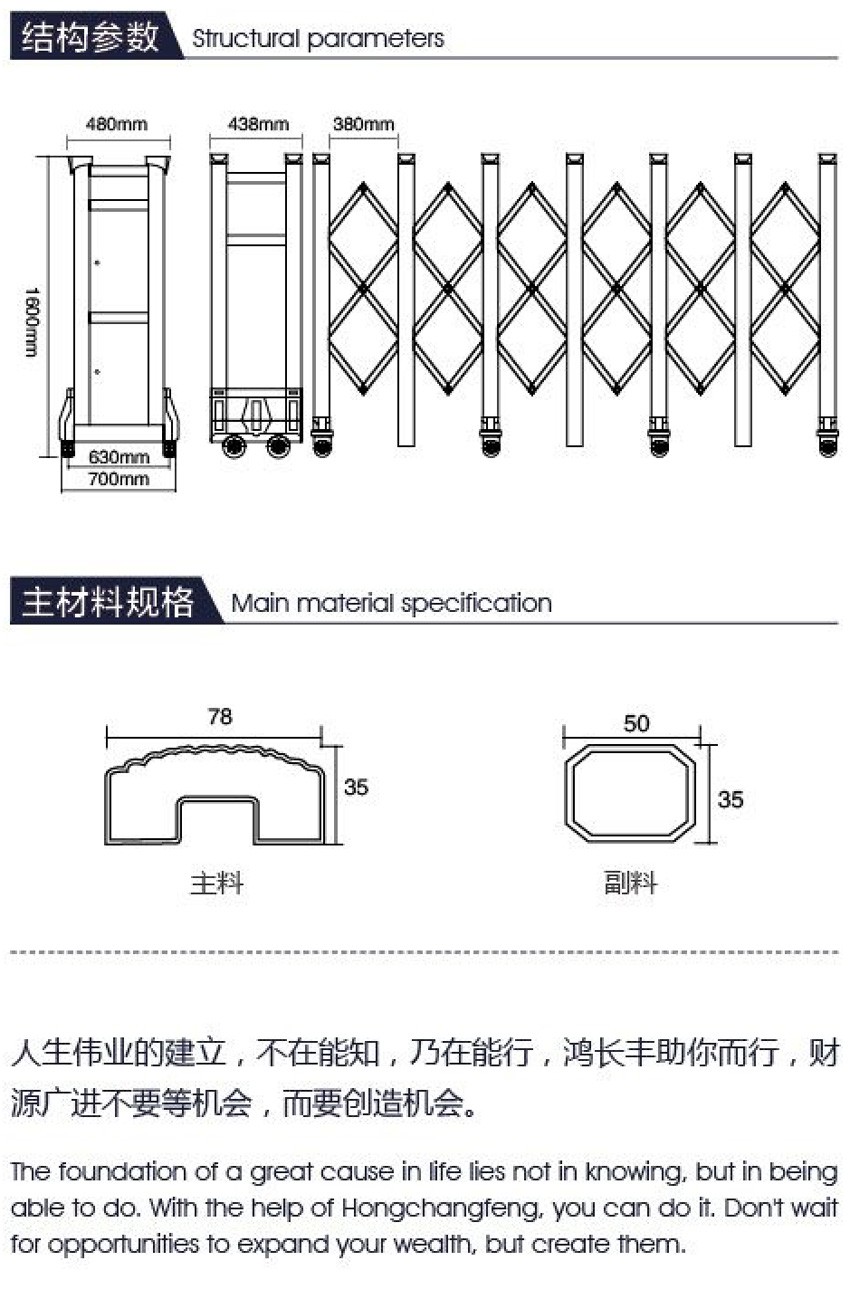 结构参数 Structural parameters

480mm
438mm
380mm
1600mm
630mm
700mm

主材料规格 Main material specification

78
35
主料

50
35
副料

人生伟业的建立，不在能知，乃在能行，鸿长丰助你而行，财源广进不要等机会，而要创造机会。

The foundation of a great cause in life lies not in knowing, but in being able to do. With the help of Hongchangfeng, you can do it. Don't wait for opportunities to expand your wealth, but create them.